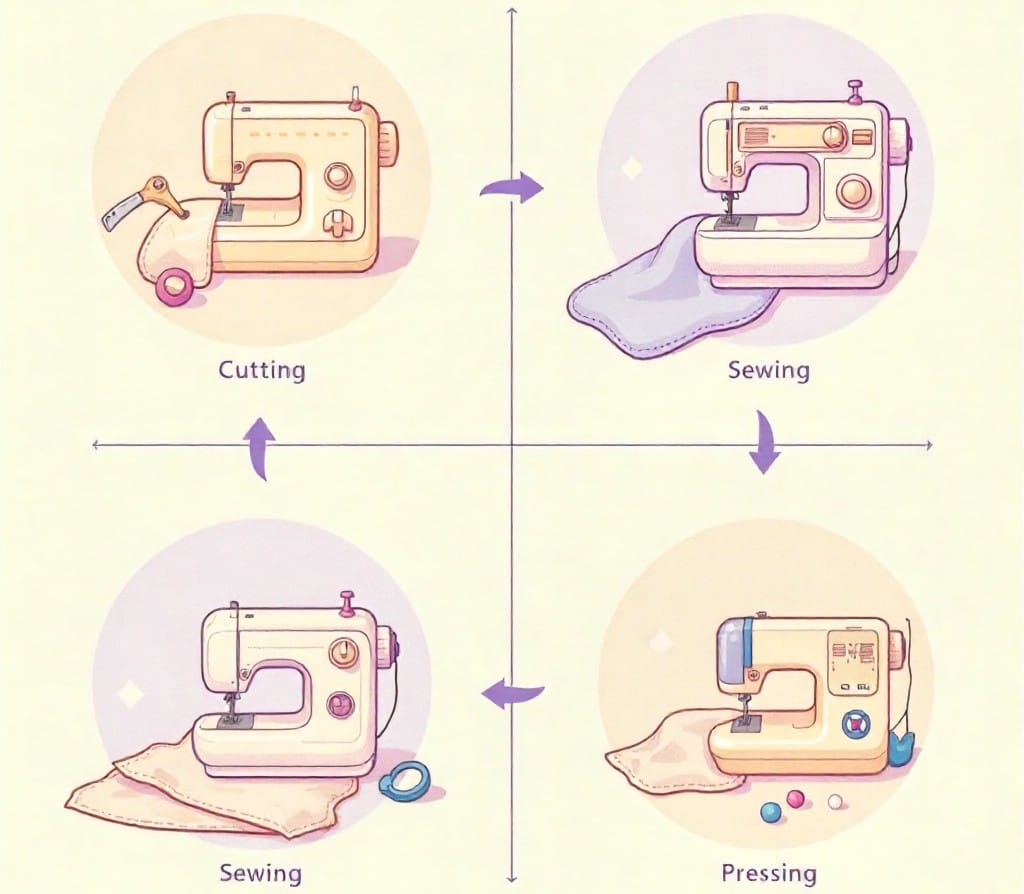 Cutting

Sewing

Sewing

Pressing